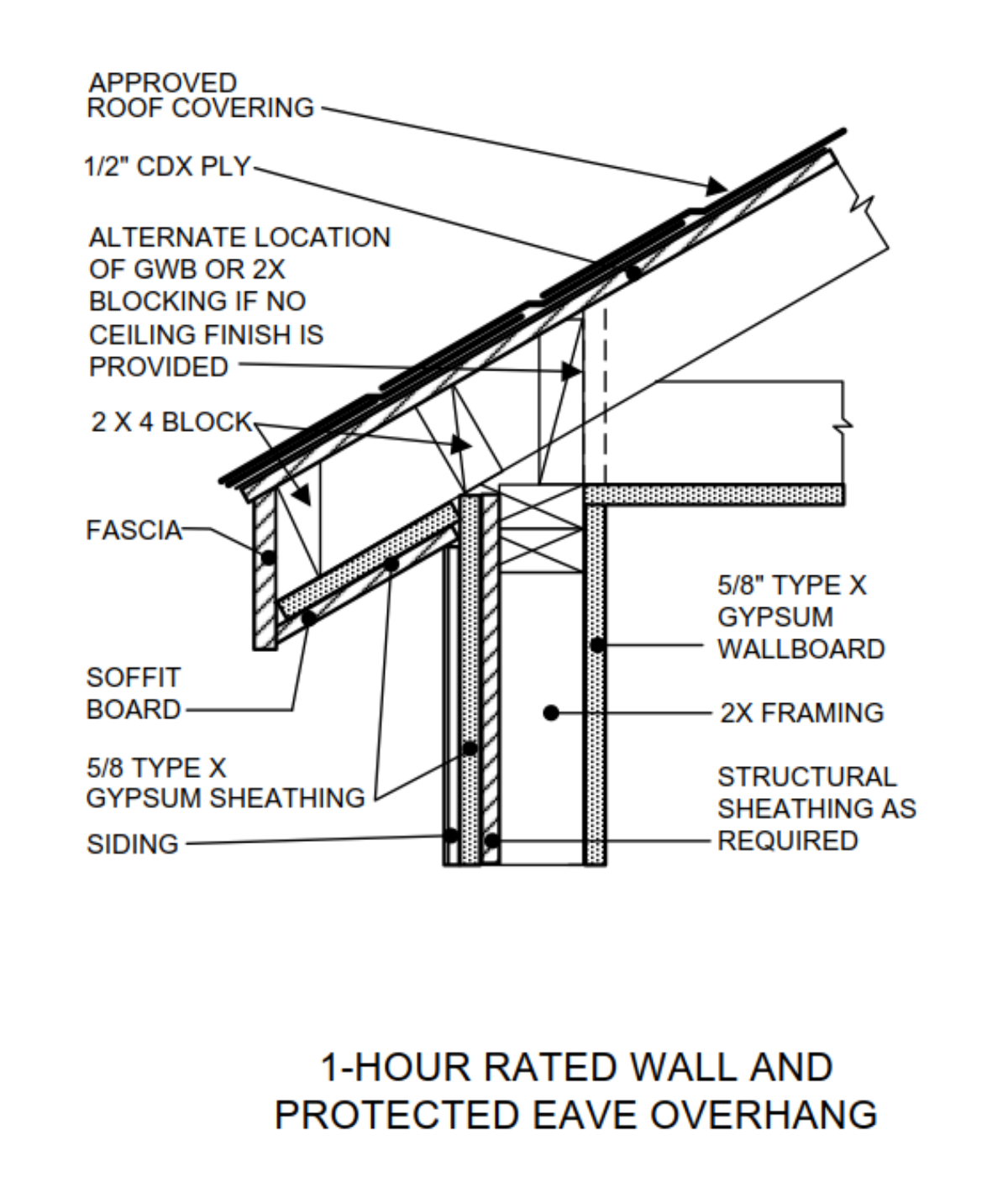 APPROVED ROOF COVERING

1/2" CDX PLY

ALTERNATE LOCATION OF GWB OR 2X BLOCKING IF NO CEILING FINISH IS PROVIDED

2 X 4 BLOCK

FASCIA

SOFFIT BOARD

5/8 TYPE X GYPSUM SHEATHING

SIDING

5/8" TYPE X GYPSUM WALLBOARD

2X FRAMING

STRUCTURAL SHEATHING AS REQUIRED

1-HOUR RATED WALL AND PROTECTED EAVE OVERHANG